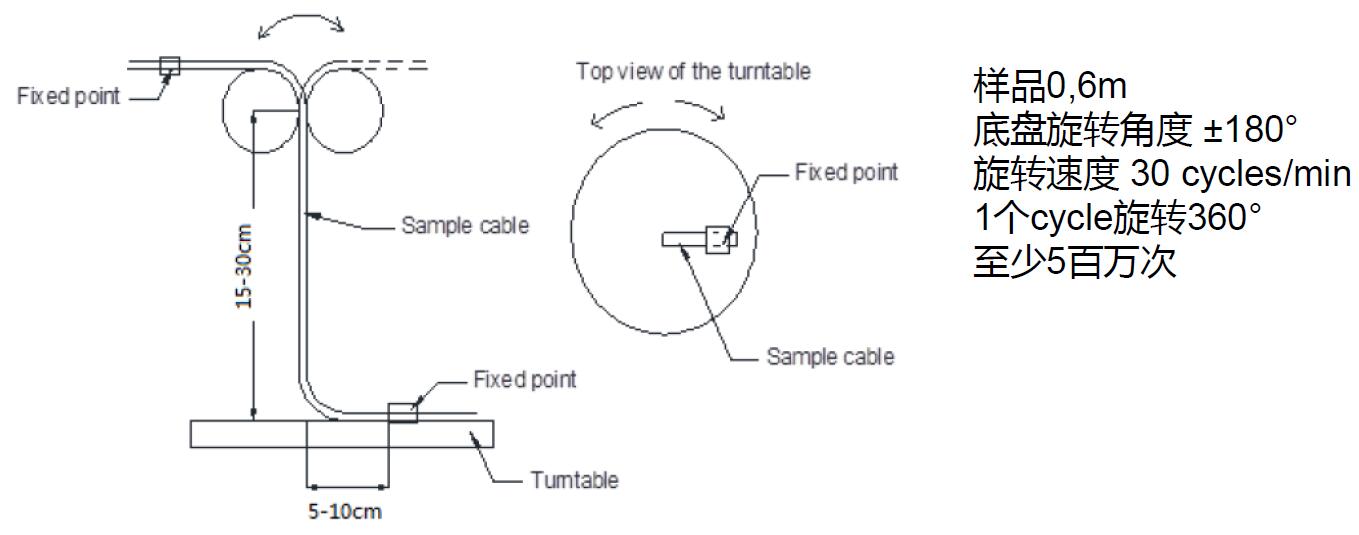 Fixed point
15-30cm
Sample cable
Fixed point
Turntable
5-10cm

Top view of the turntable
Fixed point
Sample cable

样品0,6m
底盘旋转角度 ±180°
旋转速度 30 cycles/min
1个cycle旋转360°
至少5百万次